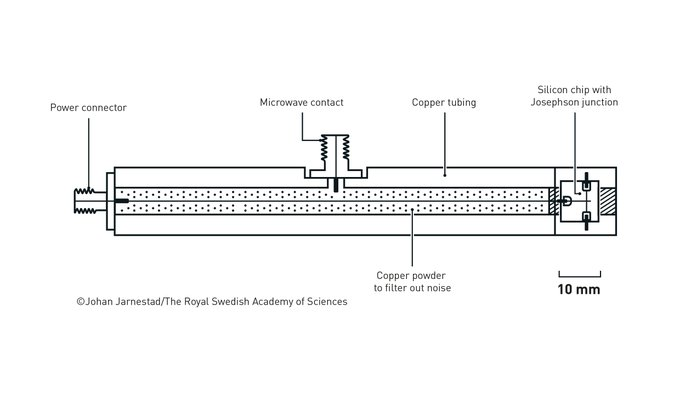 Power connector

Microwave contact

Copper tubing

Silicon chip with Josephson junction

Copper powder to filter out noise

10 mm

©Johan Jarnestad/The Royal Swedish Academy of Sciences